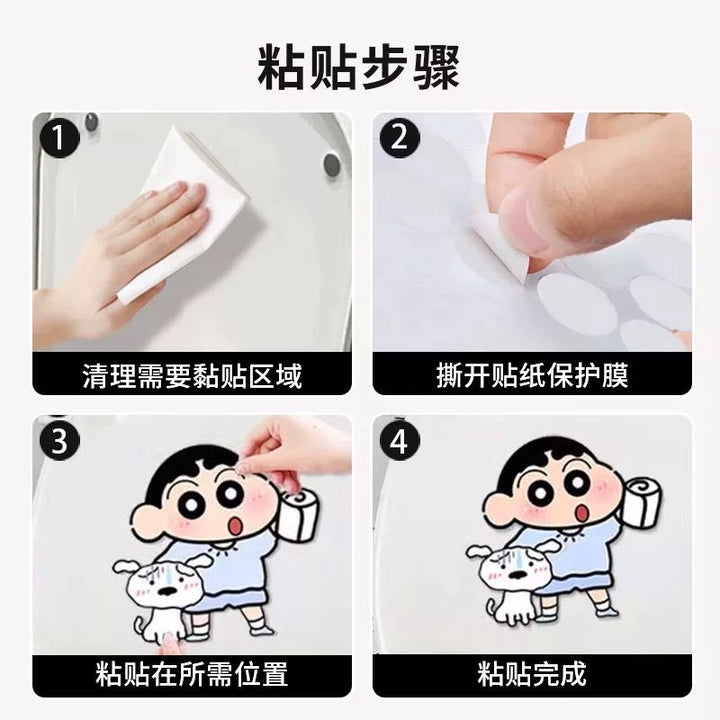 粘贴步骤

1
清理需要黏贴区域

2
撕开贴纸保护膜

3
粘贴在所需位置

4
粘贴完成